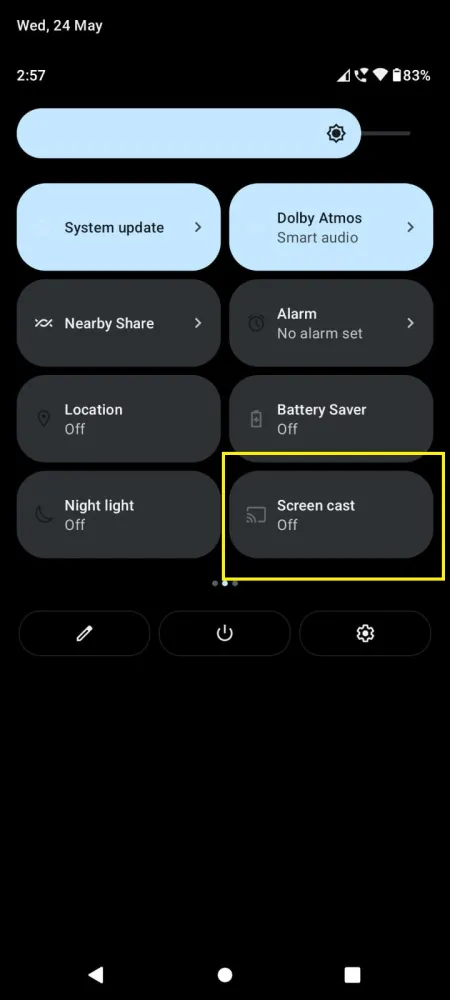 Wed, 24 May

2:57

83%

System update

Dolby Atmos
Smart audio

Nearby Share

Alarm
No alarm set

Location
Off

Battery Saver
Off

Night light
Off

Screen cast
Off